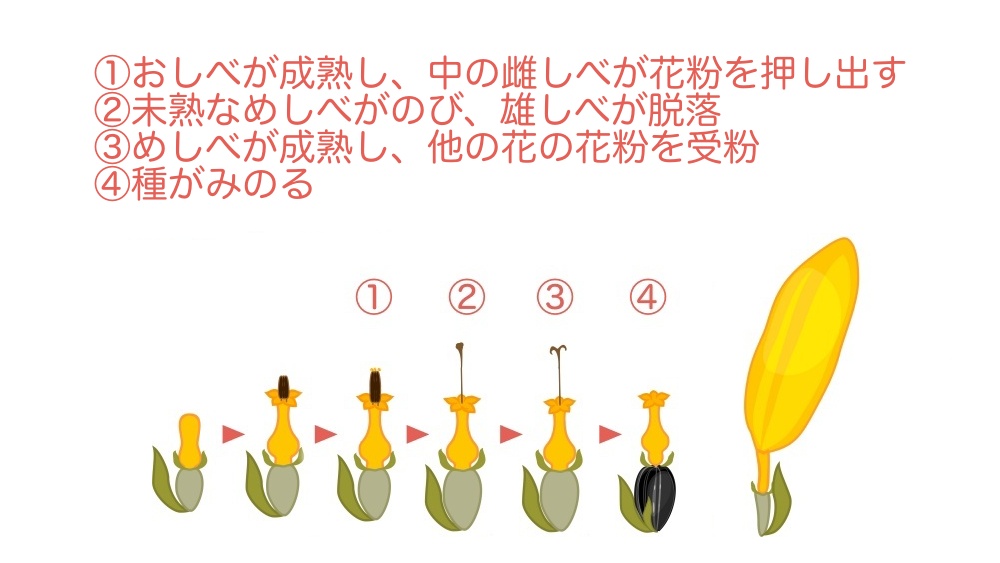 ①おしべが成熟し、中の雌しべが花粉を押し出す
②未熟なめしべがのび、雄しべが脱落
③めしべが成熟し、他の花の花粉を受粉
④種がみのる

① ② ③ ④